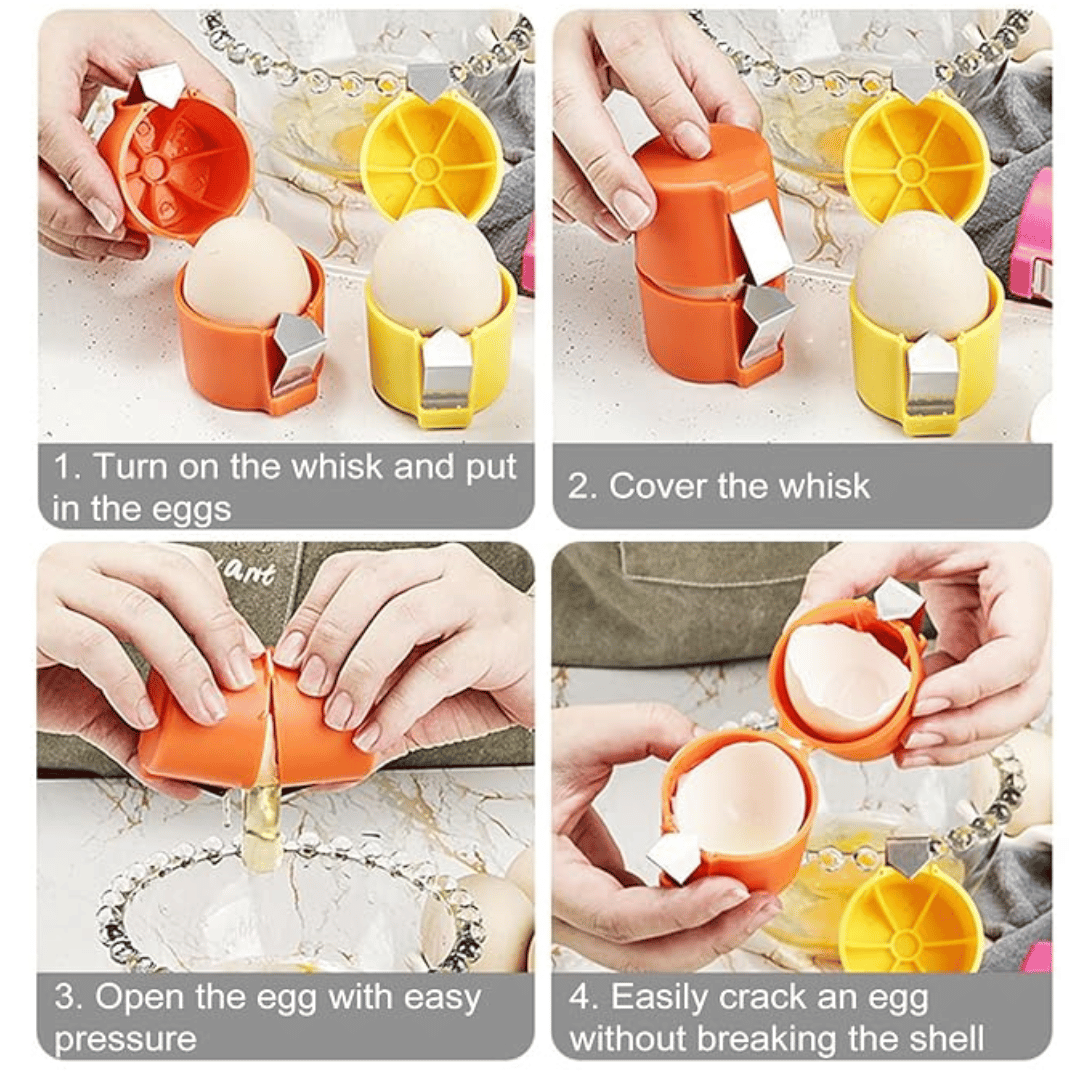 1. Turn on the whisk and put in the eggs

2. Cover the whisk

3. Open the egg with easy pressure

4. Easily crack an egg without breaking the shell